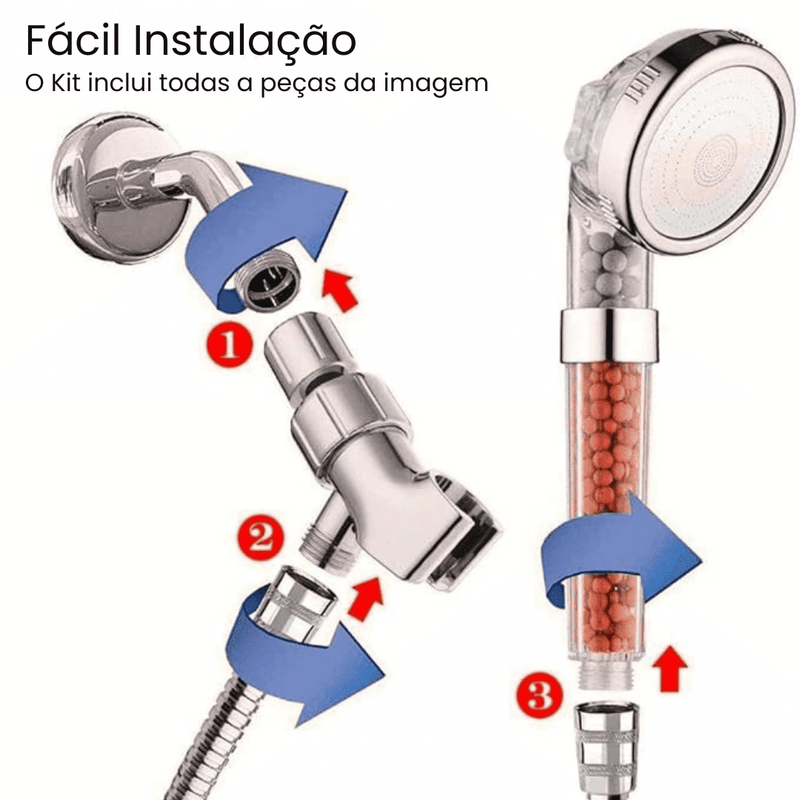 Fácil Instalação

O Kit inclui todas a peças da imagem

1

2

3